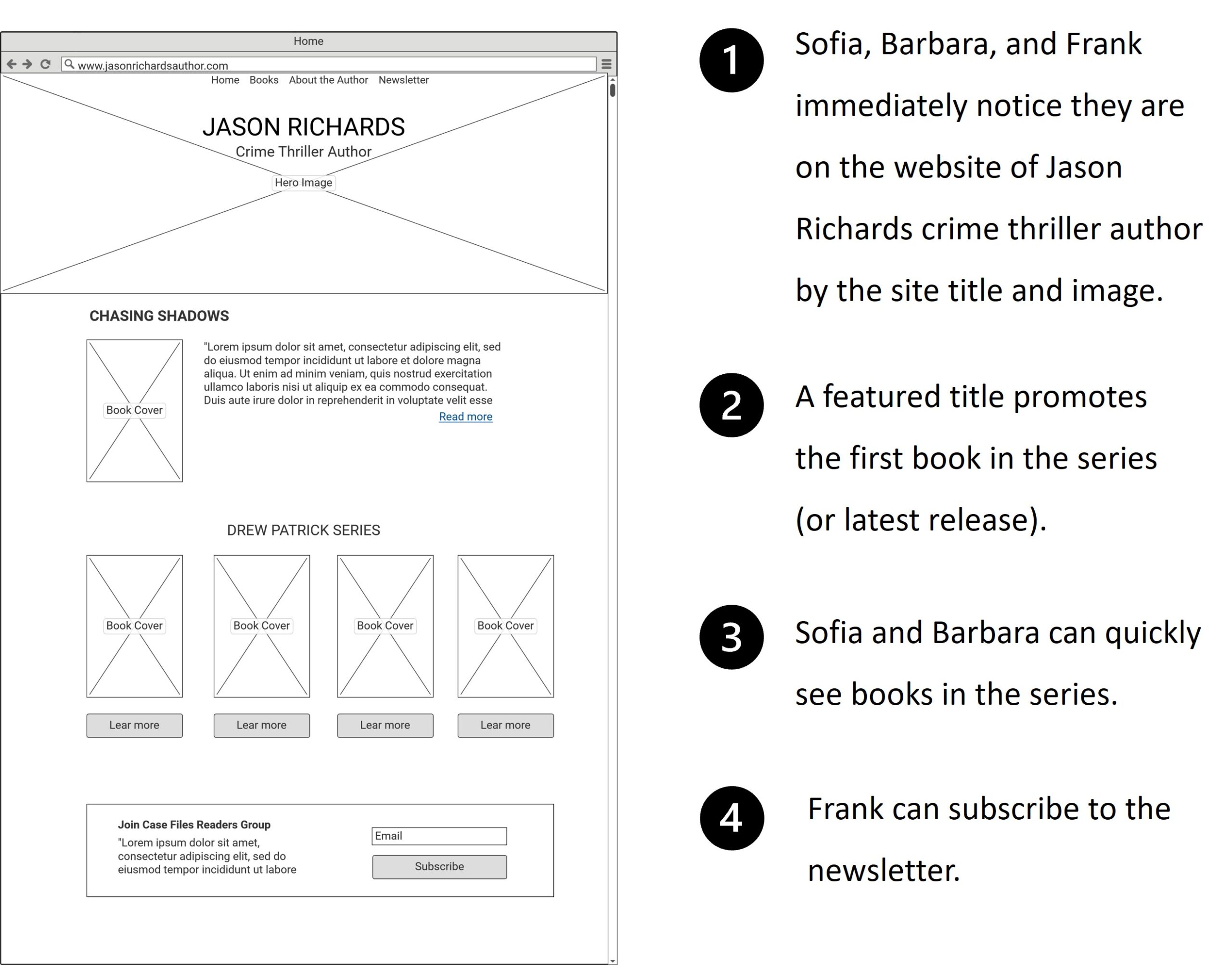 Home

www.jasonrichardsauthor.com

Home Books About the Author Newsletter

JASON RICHARDS

Crime Thriller Author

Hero Image

CHASING SHADOWS

Book Cover

"Lorem ipsum dolor sit amet, consectetur adipiscing elit, sed do eiusmod tempor incididunt ut labore et dolore magna aliqua. Ut enim ad minim veniam, quis nostrud exercitation ullamco laboris nisi ut aliquip ex ea commodo consequat. Duis aute irure dolor in reprehenderit in voluptate velit esse

Read more

DREW PATRICK SERIES

Book Cover

Book Cover

Book Cover

Book Cover

Lear more

Lear more

Lear more

Lear more

Join Case Files Readers Group

"Lorem ipsum dolor sit amet, consectetur adipiscing elit, sed do eiusmod tempor incididunt ut labore

Email

Subscribe

1 Sofia, Barbara, and Frank immediately notice they are on the website of Jason Richards crime thriller author by the site title and image.

2 A featured title promotes the first book in the series (or latest release).

3 Sofia and Barbara can quickly see books in the series.

4 Frank can subscribe to the newsletter.